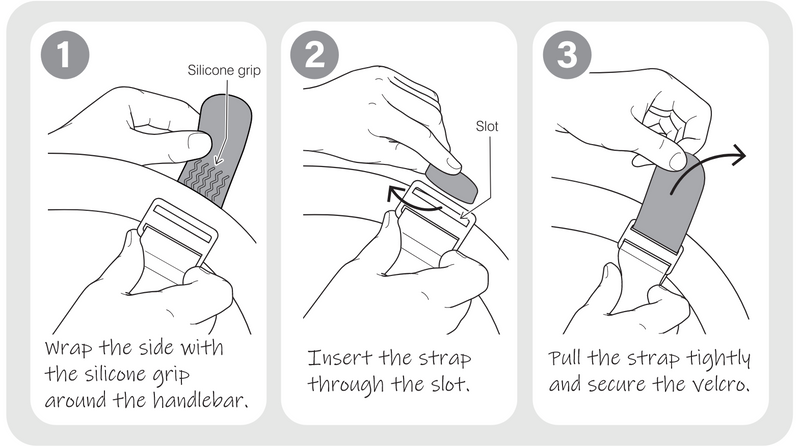 1

Silicone grip

Wrap the side with the silicone grip around the handlebar.

2

Slot

Insert the strap through the slot.

3

Pull the strap tightly and secure the velcro.